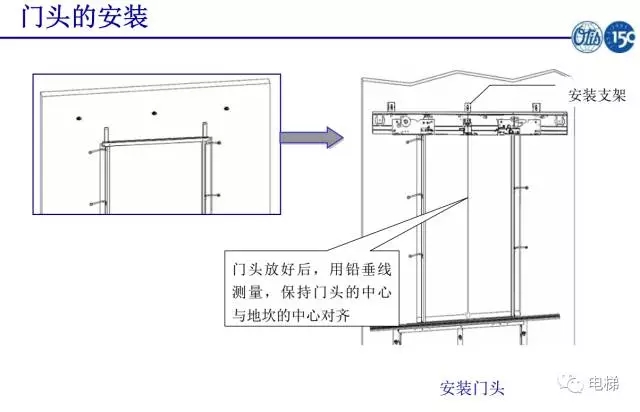 门头的安装

Otis 150

安装支架

门头放好后，用铅垂线测量，保持门头的中心与地坎的中心对齐

安装门头

电梯